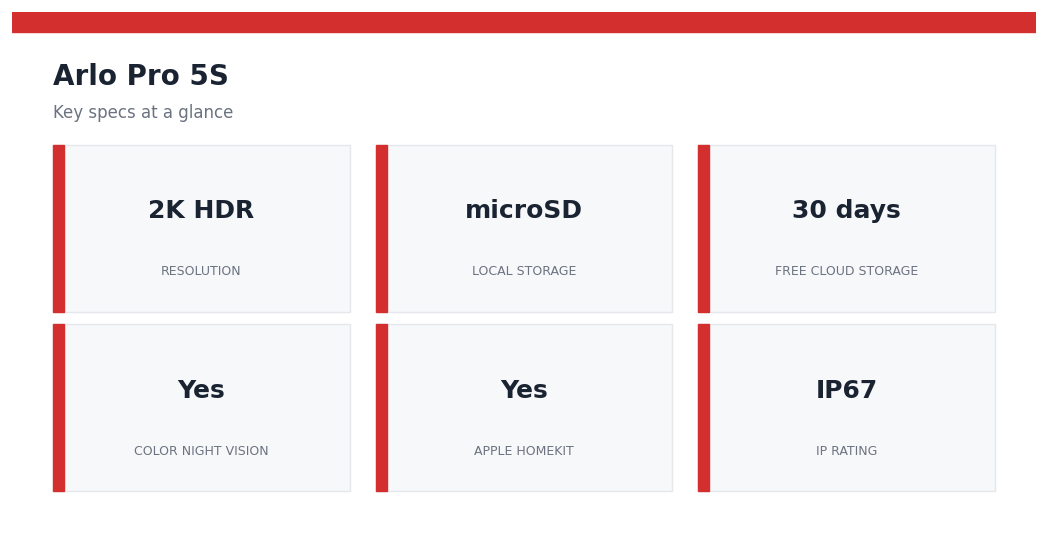 Arlo Pro 5S

Key specs at a glance

2K HDR

RESOLUTION

microSD

LOCAL STORAGE

30 days

FREE CLOUD STORAGE

Yes

COLOR NIGHT VISION

Yes

APPLE HOMEKIT

IP67

IP RATING